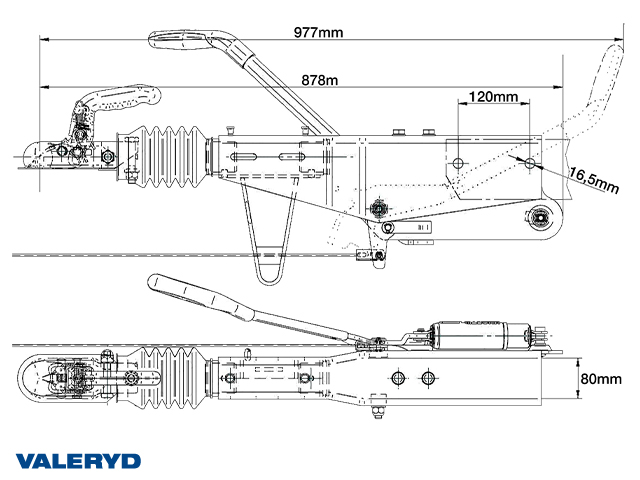 977mm

878m

120mm

16,5mm

80mm

VALERYD